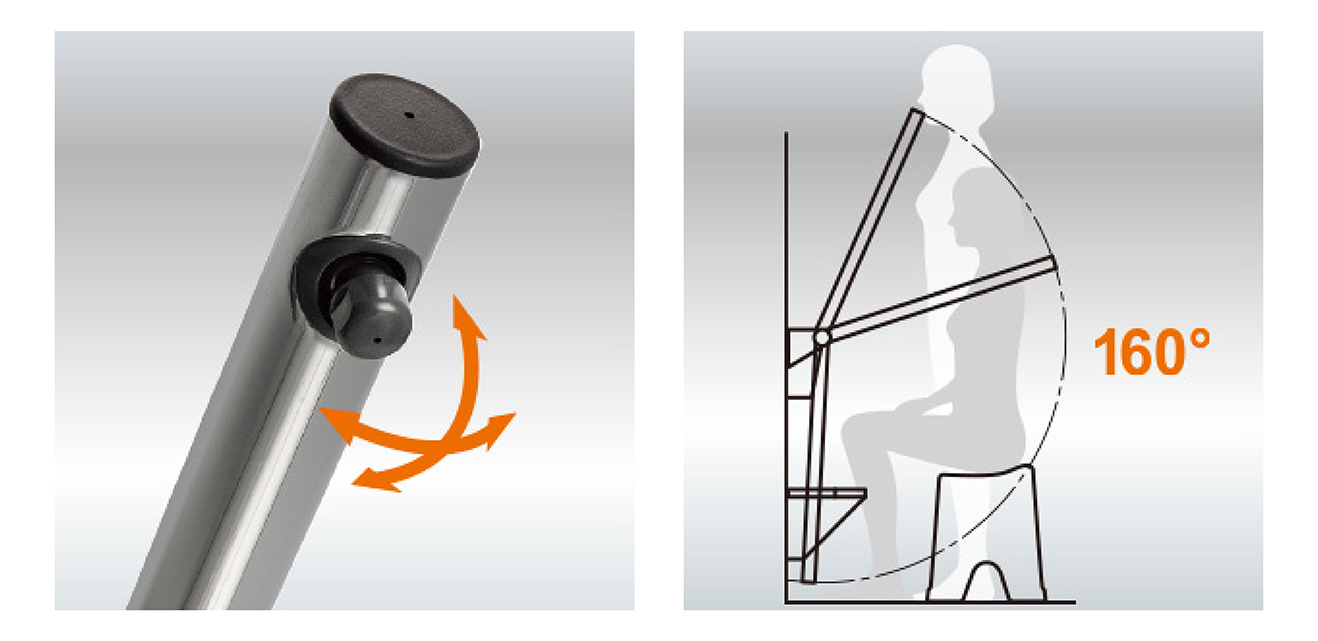 160°