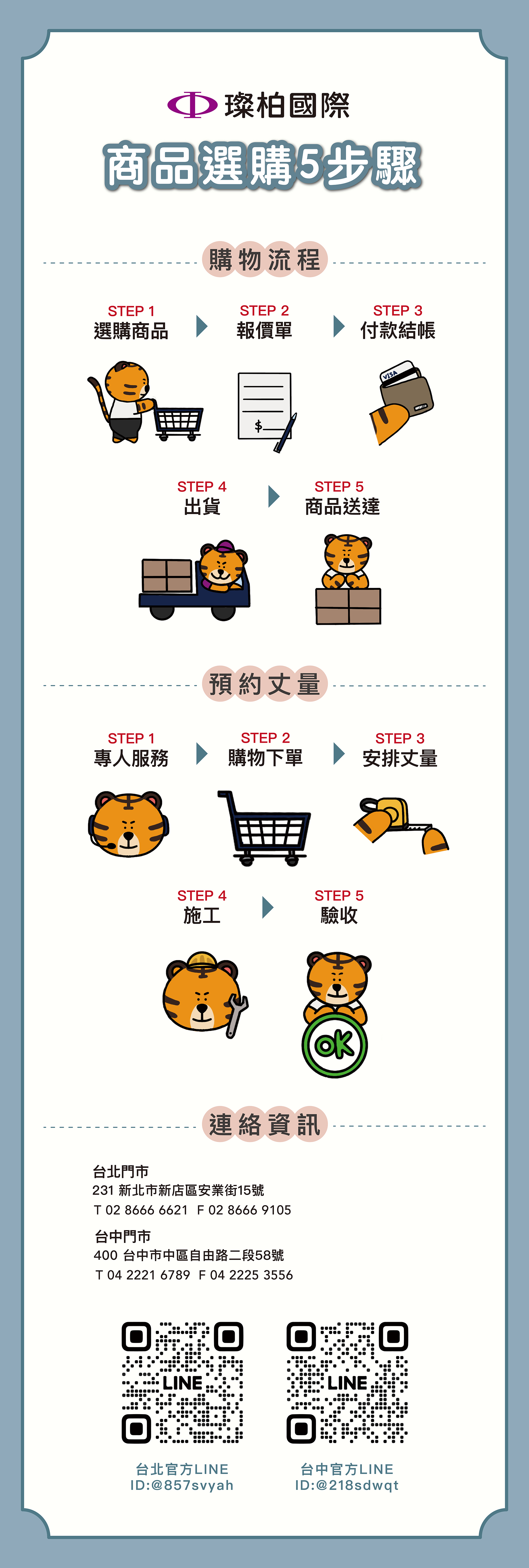 璨柏國際

商品選購5步驟

購物流程

STEP 1
選購商品

STEP 2
報價單

STEP 3
付款結帳

VISA

$

STEP 4
出貨

STEP 5
商品送達

預約丈量

STEP 1
專人服務

STEP 2
購物下單

STEP 3
安排丈量

STEP 4
施工

STEP 5
驗收

OK

連絡資訊

台北門市
231 新北市新店區安業街15號
T 02 8666 6621 F 02 8666 9105

台中門市
400 台中市中區自由路二段58號
T 04 2221 6789 F 04 2225 3556

LINE

LINE

台北官方LINE
ID:@857svyah

台中官方LINE
ID:@218sdwqt