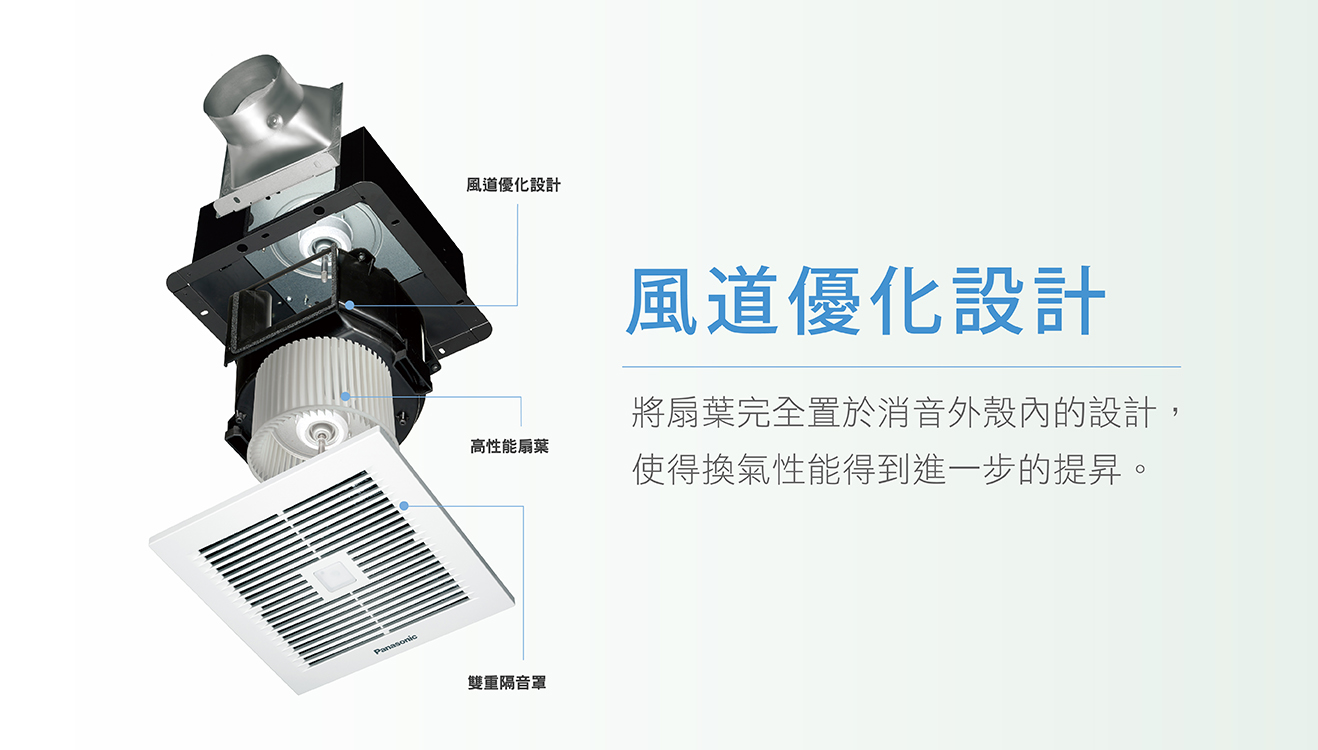 風道優化設計

高性能扇葉

Panasonic

雙重隔音罩

風道優化設計

將扇葉完全置於消音外殼內的設計，使得換氣性能得到進一步的提昇。